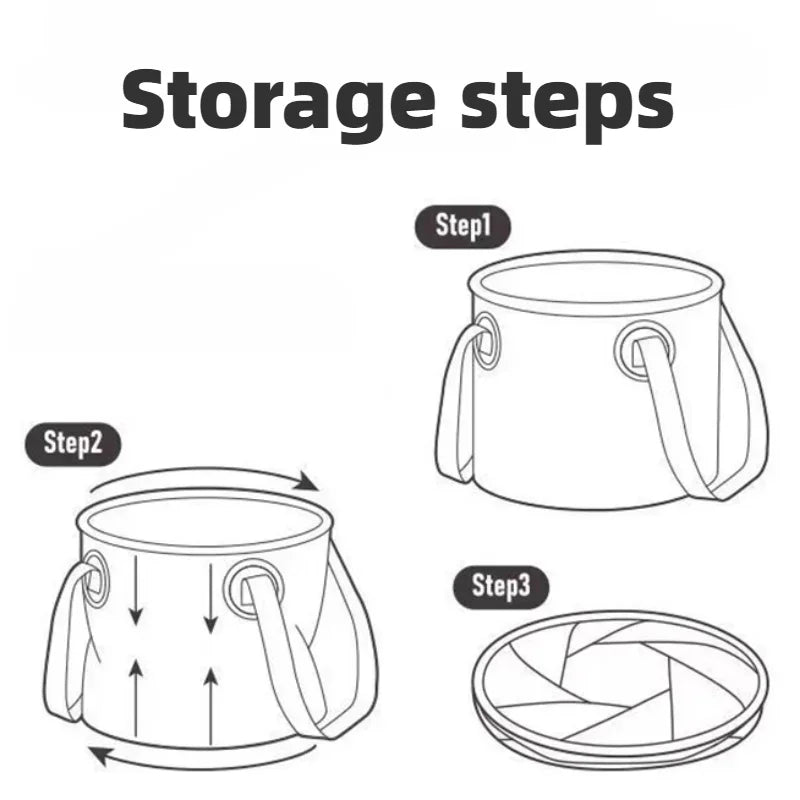 Storage steps

Step1

Step2

Step3